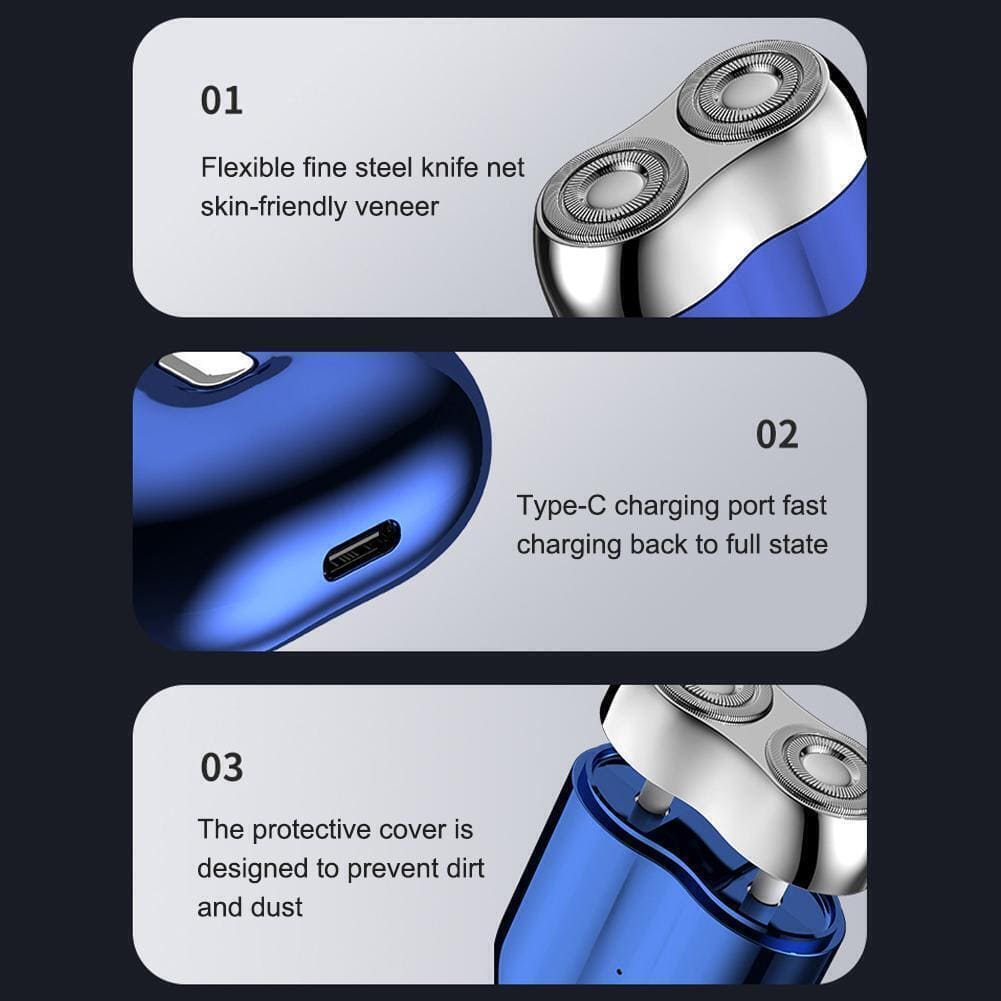 01

Flexible fine steel knife net skin-friendly veneer

02

Type-C charging port fast charging back to full state

03

The protective cover is designed to prevent dirt and dust